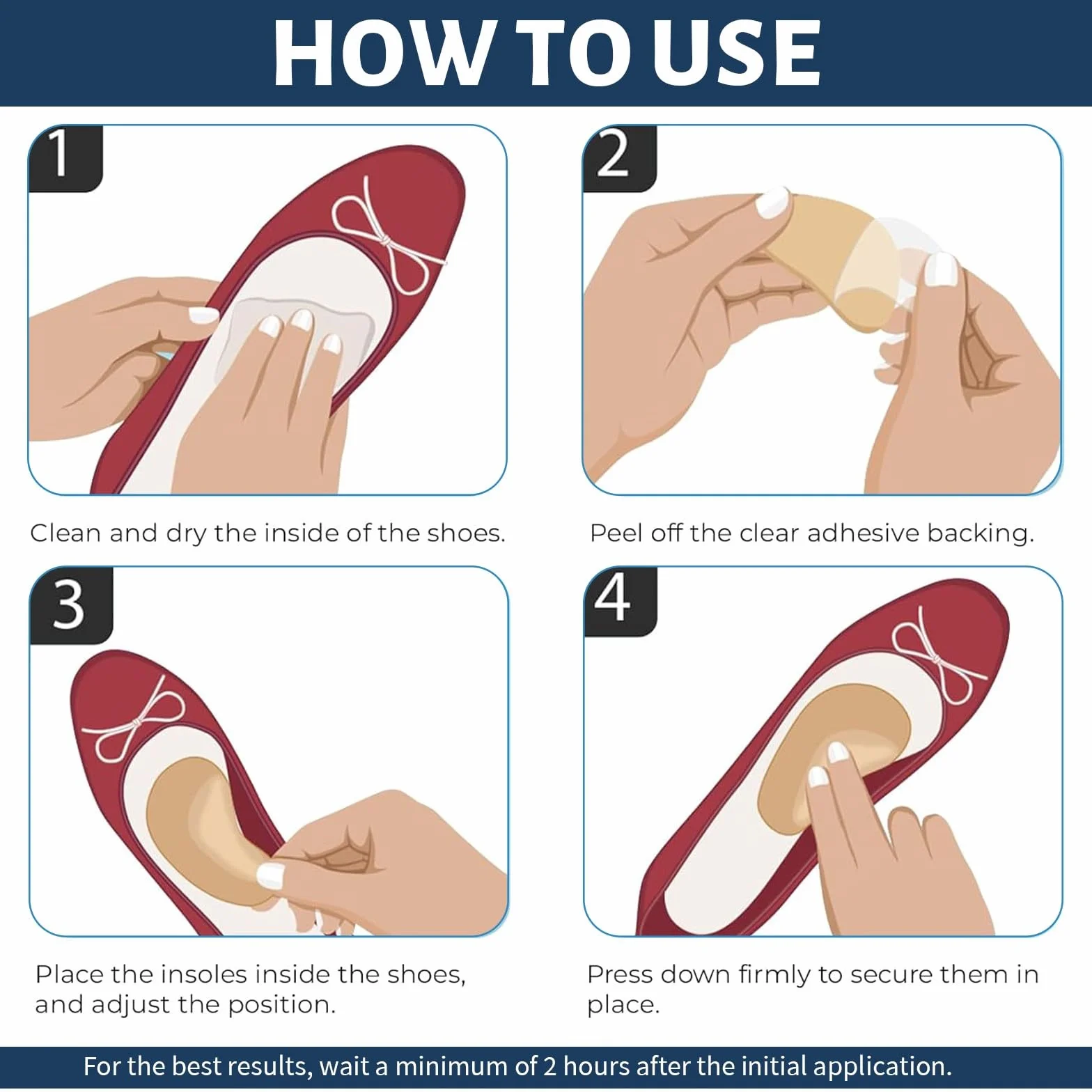 HOW TO USE

1

Clean and dry the inside of the shoes.

2

Peel off the clear adhesive backing.

3

Place the insoles inside the shoes, and adjust the position.

4

Press down firmly to secure them in place.

For the best results, wait a minimum of 2 hours after the initial application.