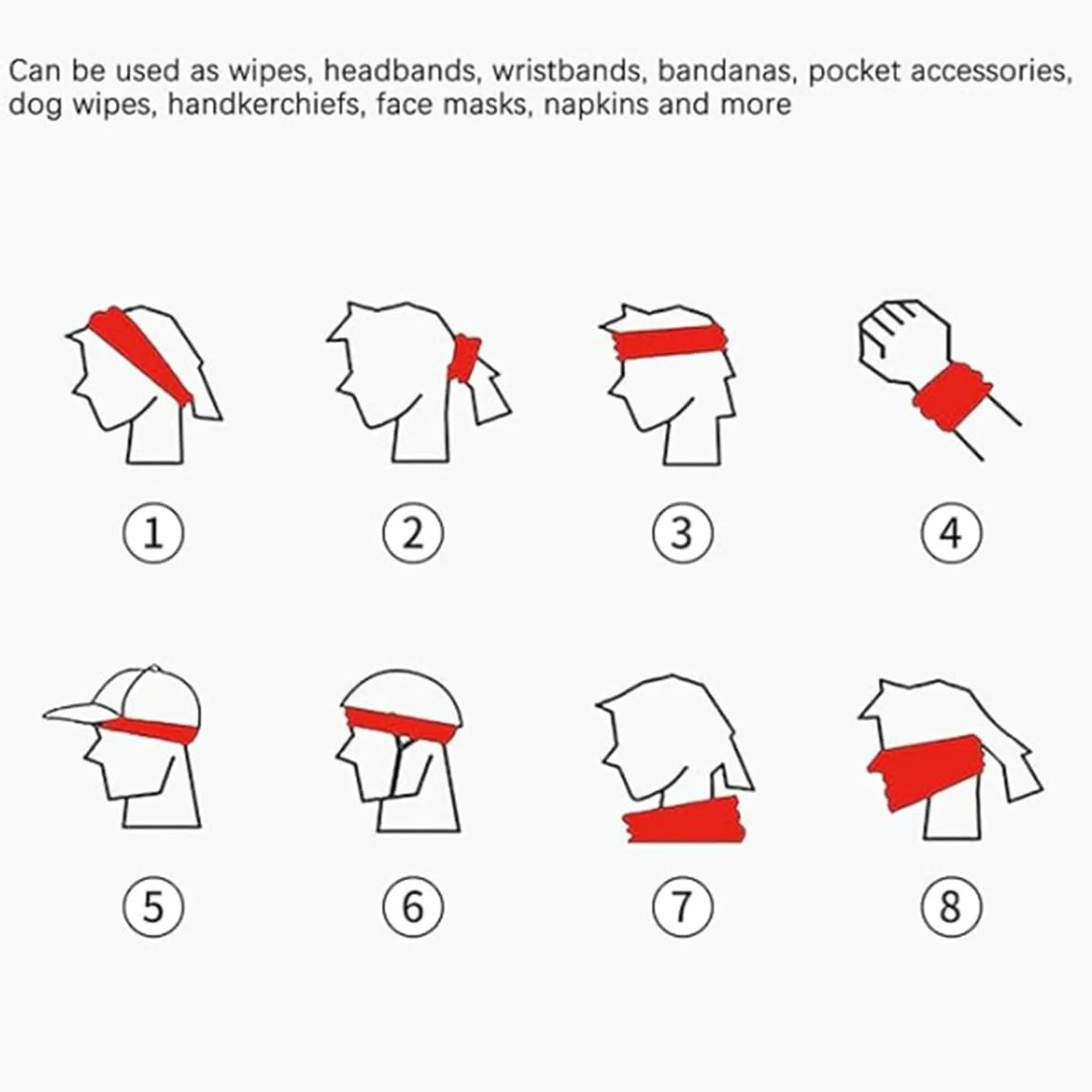 Can be used as wipes, headbands, wristbands, bandanas, pocket accessories, dog wipes, handkerchiefs, face masks, napkins and more

①
②
③
④
⑤
⑥
⑦
⑧