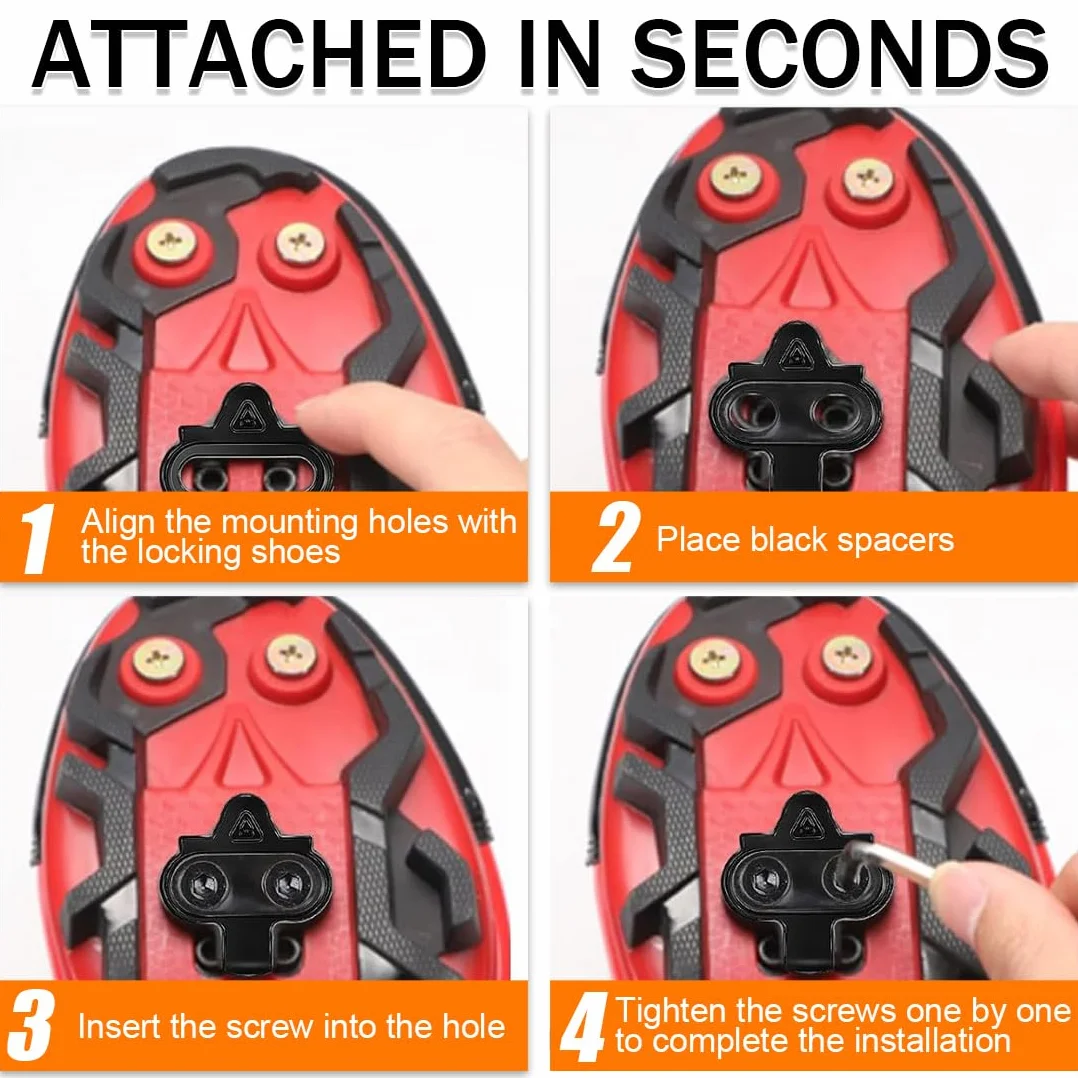 ATTACHED IN SECONDS

1 Align the mounting holes with the locking shoes

2 Place black spacers

3 Insert the screw into the hole

4 Tighten the screws one by one to complete the installation