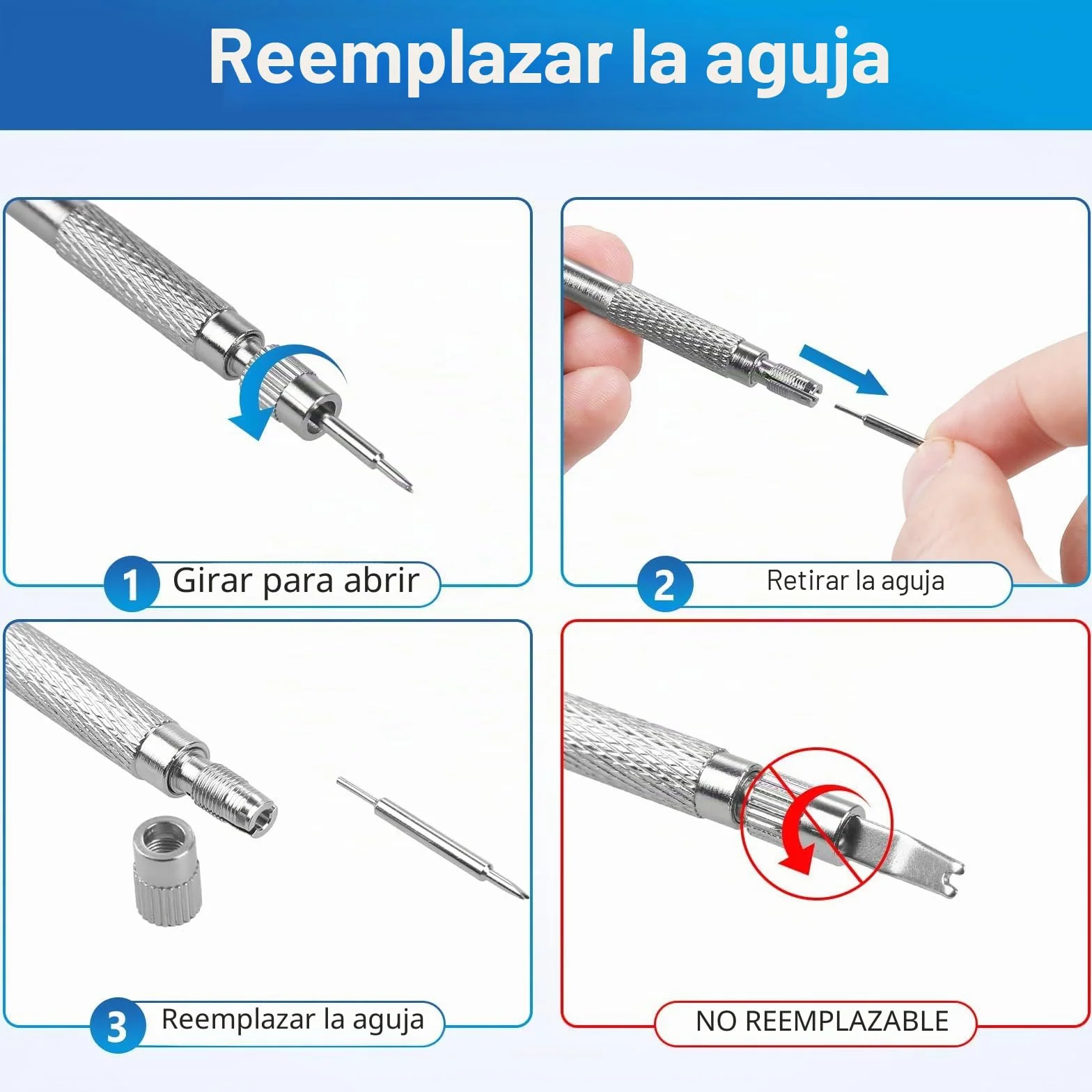 Reemplazar la aguja

1 Girar para abrir

2 Retirar la aguja

3 Reemplazar la aguja

NO REEMPLAZABLE