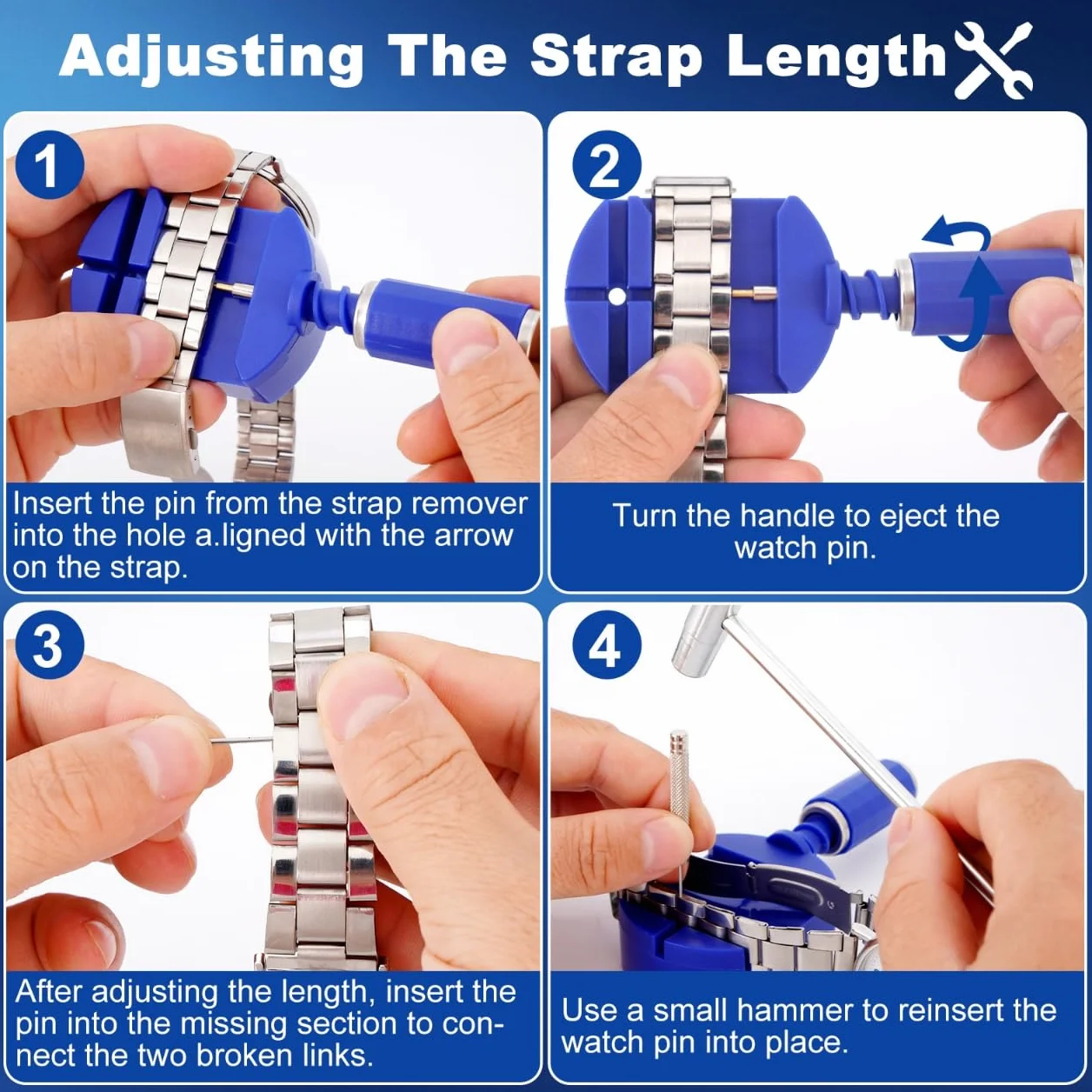 Adjusting The Strap Length

1

Insert the pin from the strap remover into the hole a.ligned with the arrow on the strap.

2

Turn the handle to eject the watch pin.

3

After adjusting the length, insert the pin into the missing section to connect the two broken links.

4

Use a small hammer to reinsert the watch pin into place.